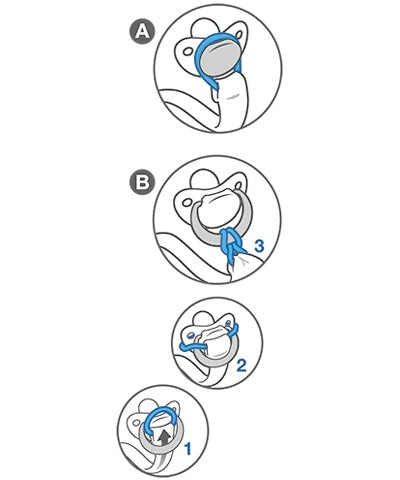 A

B

3

2

1