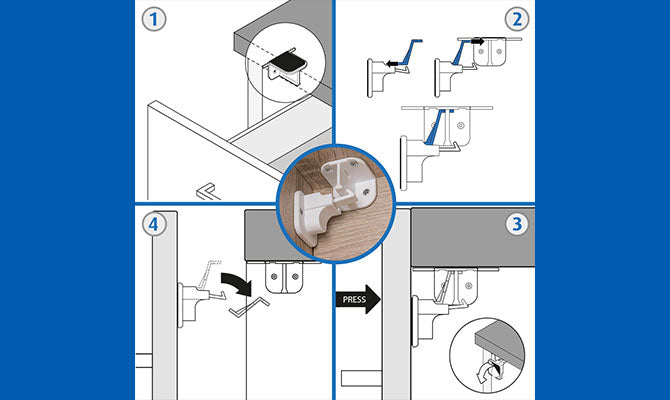 1

2

4

3

PRESS